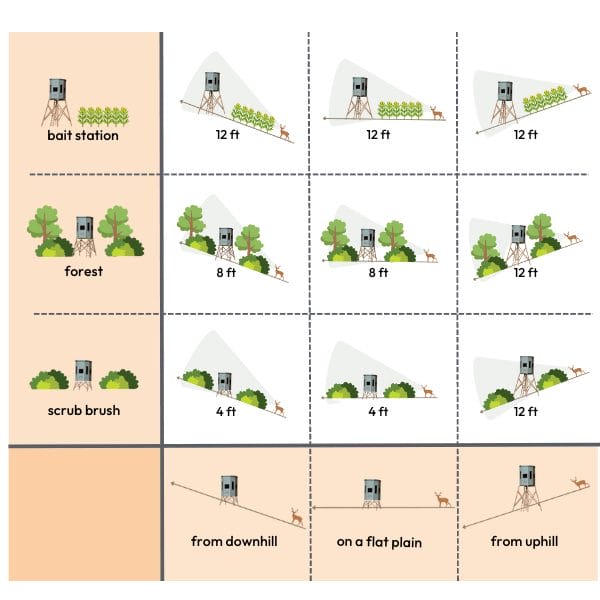 | | | | |
|---|---|---|---|
| bait station | 12 ft | 12 ft | 12 ft |
| forest | 8 ft | 8 ft | 12 ft |
| scrub brush | 4 ft | 4 ft | 12 ft |
| | from downhill | on a flat plain | from uphill |